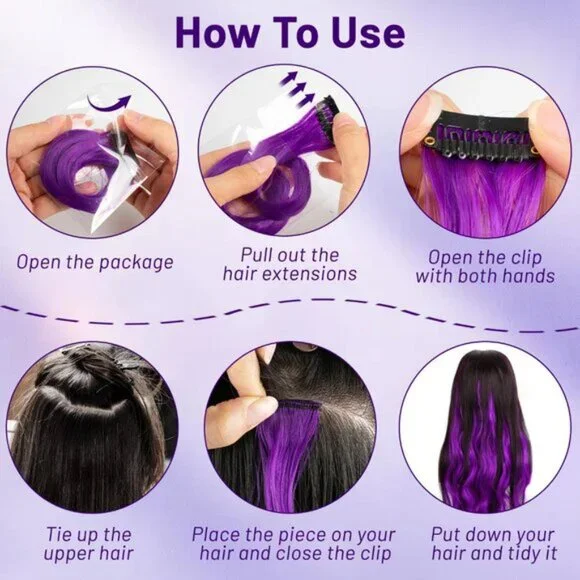 How To Use

Open the package

Pull out the hair extensions

Open the clip with both hands

Tie up the upper hair

Place the piece on your hair and close the clip

Put down your hair and tidy it